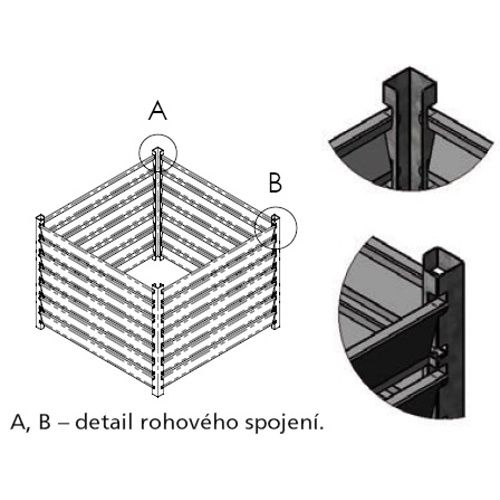 A

B

A, B – detail rohového spojení.